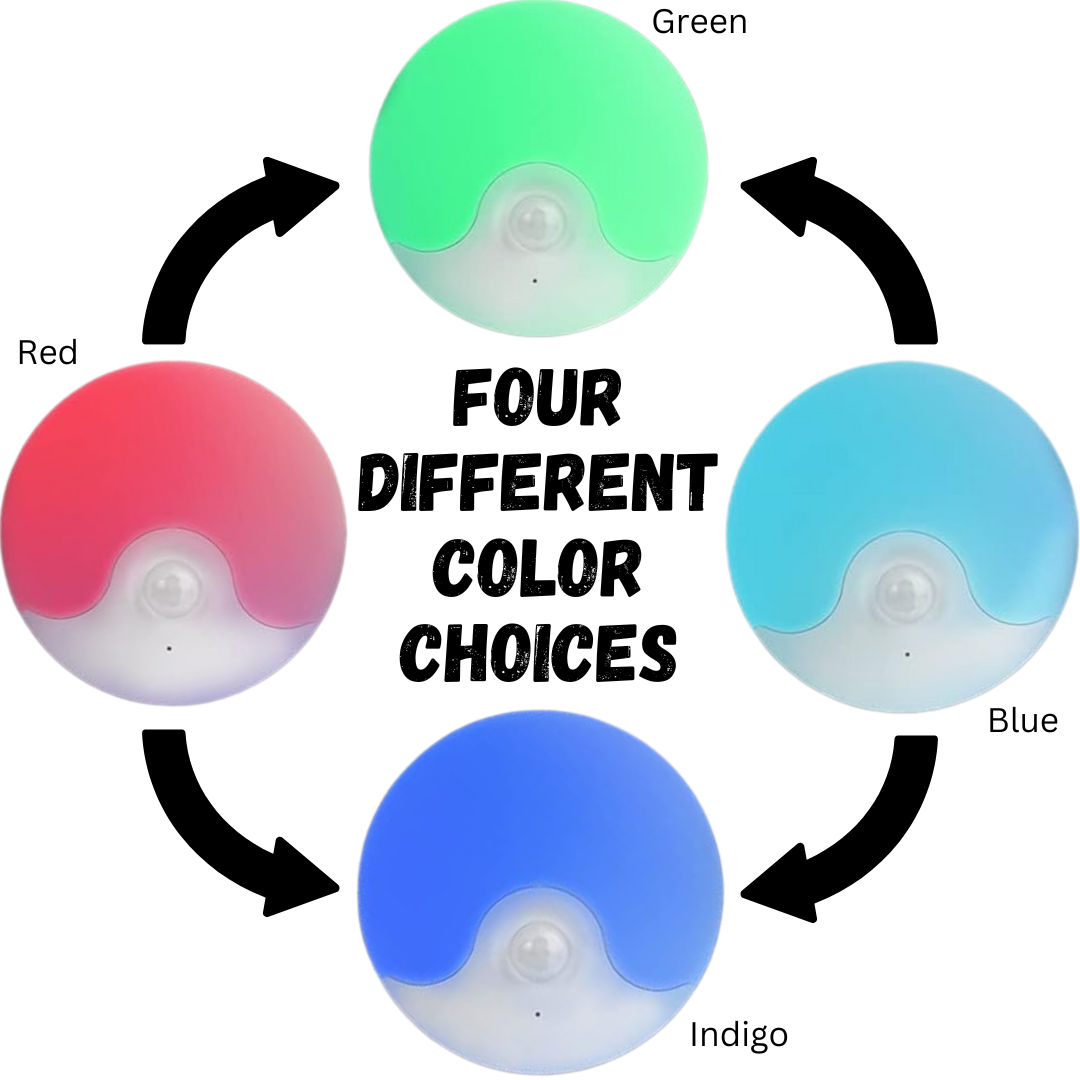 Green

Red

FOUR DIFFERENT COLOR CHOICES

Blue

Indigo